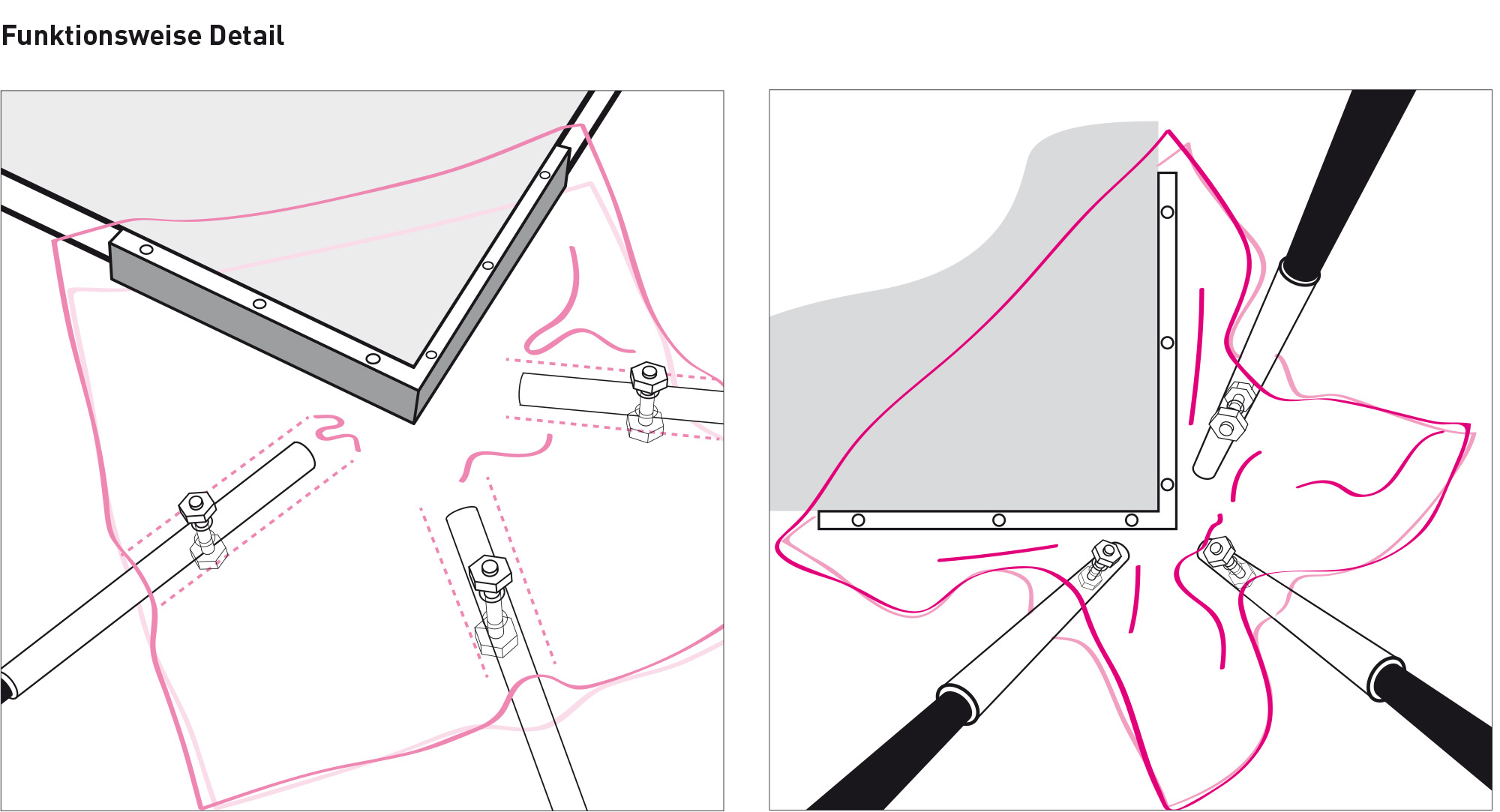 Funktionsweise Detail